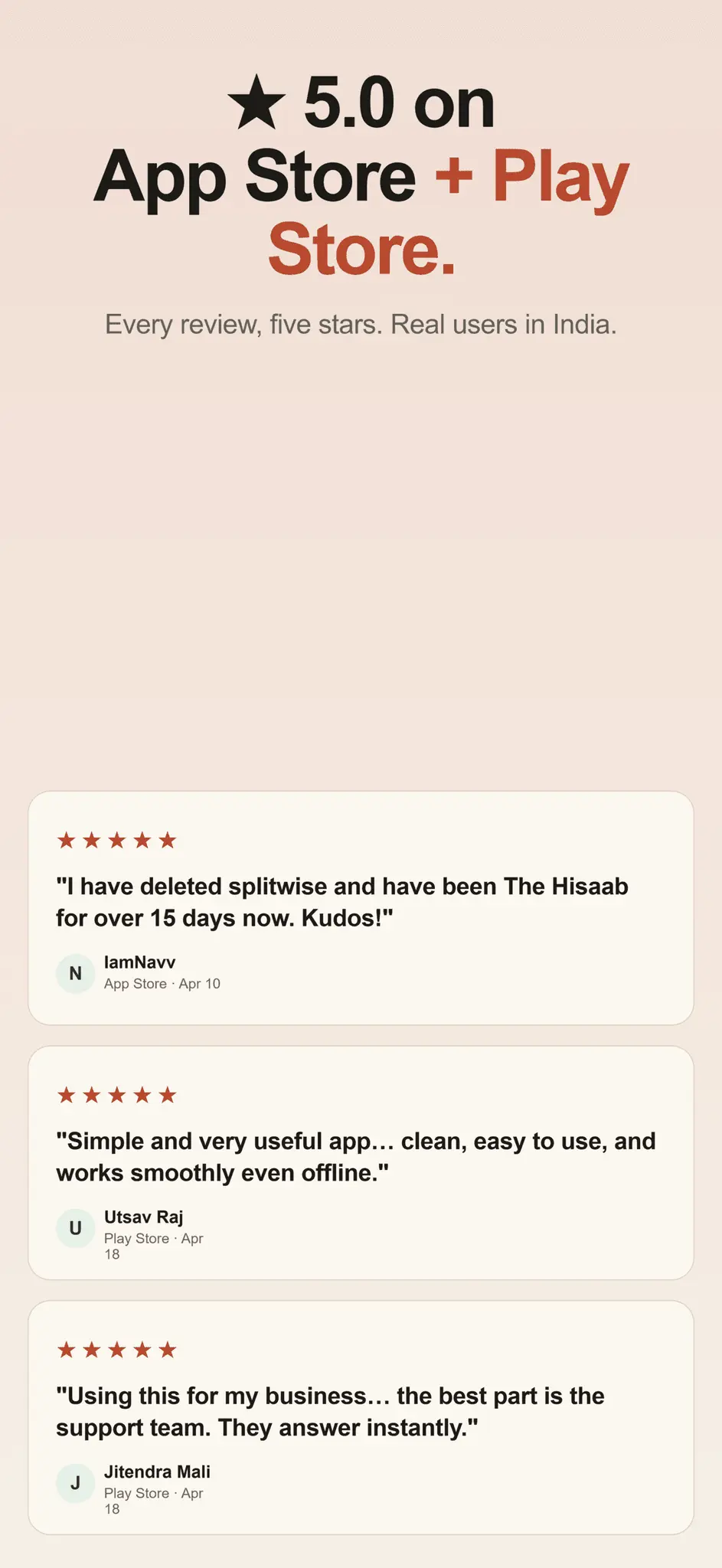 ★ 5.0 on App Store + Play Store.

Every review, five stars. Real users in India.

★★★★★

"I have deleted splitwise and have been The Hisaab for over 15 days now. Kudos!"

N IamNavv
App Store · Apr 10

★★★★★

"Simple and very useful app… clean, easy to use, and works smoothly even offline."

U Utsav Raj
Play Store · Apr 18

★★★★★

"Using this for my business… the best part is the support team. They answer instantly."

J Jitendra Mali
Play Store · Apr 18