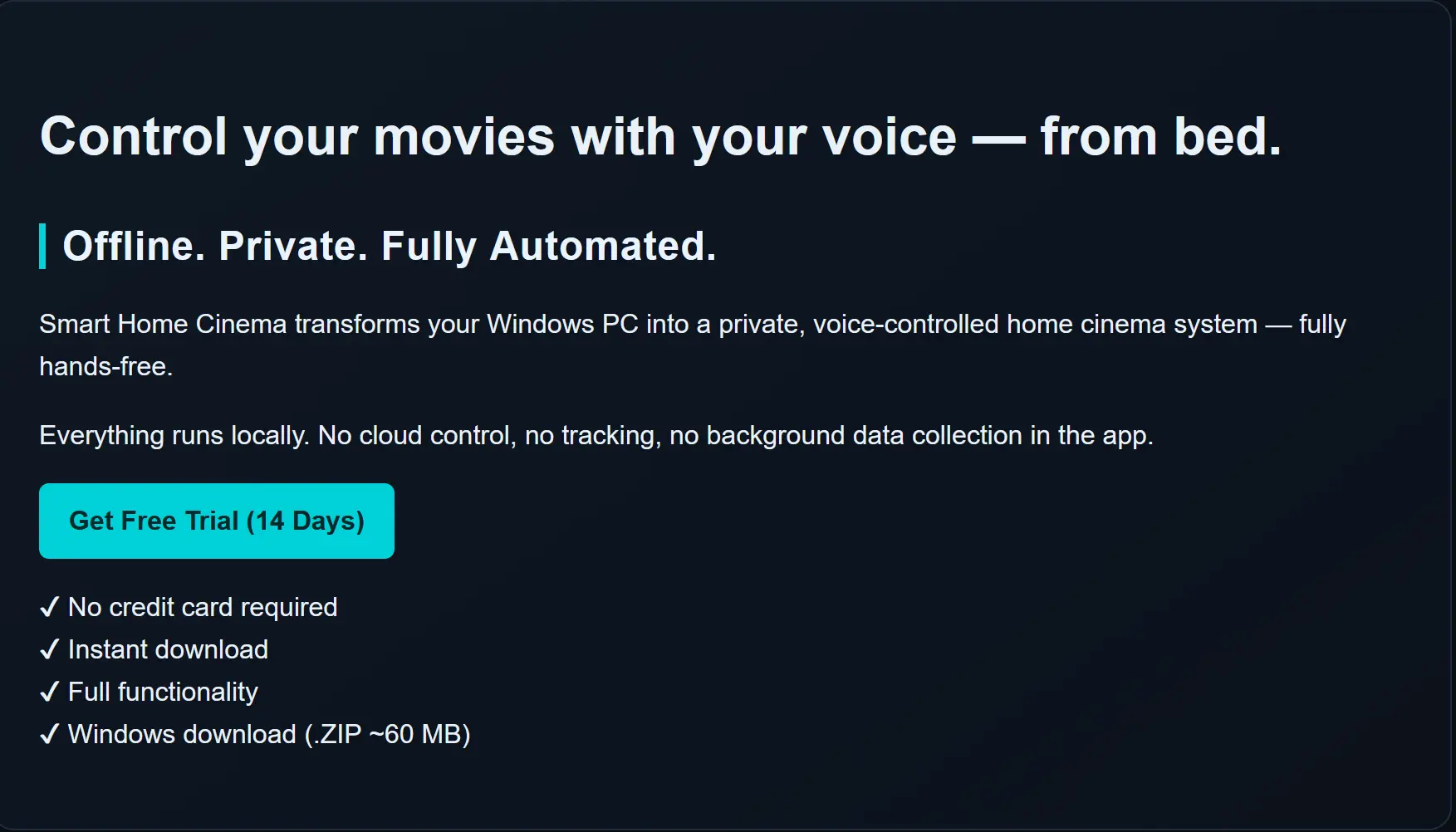 Control your movies with your voice — from bed.

Offline. Private. Fully Automated.

Smart Home Cinema transforms your Windows PC into a private, voice-controlled home cinema system — fully hands-free.

Everything runs locally. No cloud control, no tracking, no background data collection in the app.

Get Free Trial (14 Days)

✓ No credit card required
✓ Instant download
✓ Full functionality
✓ Windows download (.ZIP ~60 MB)